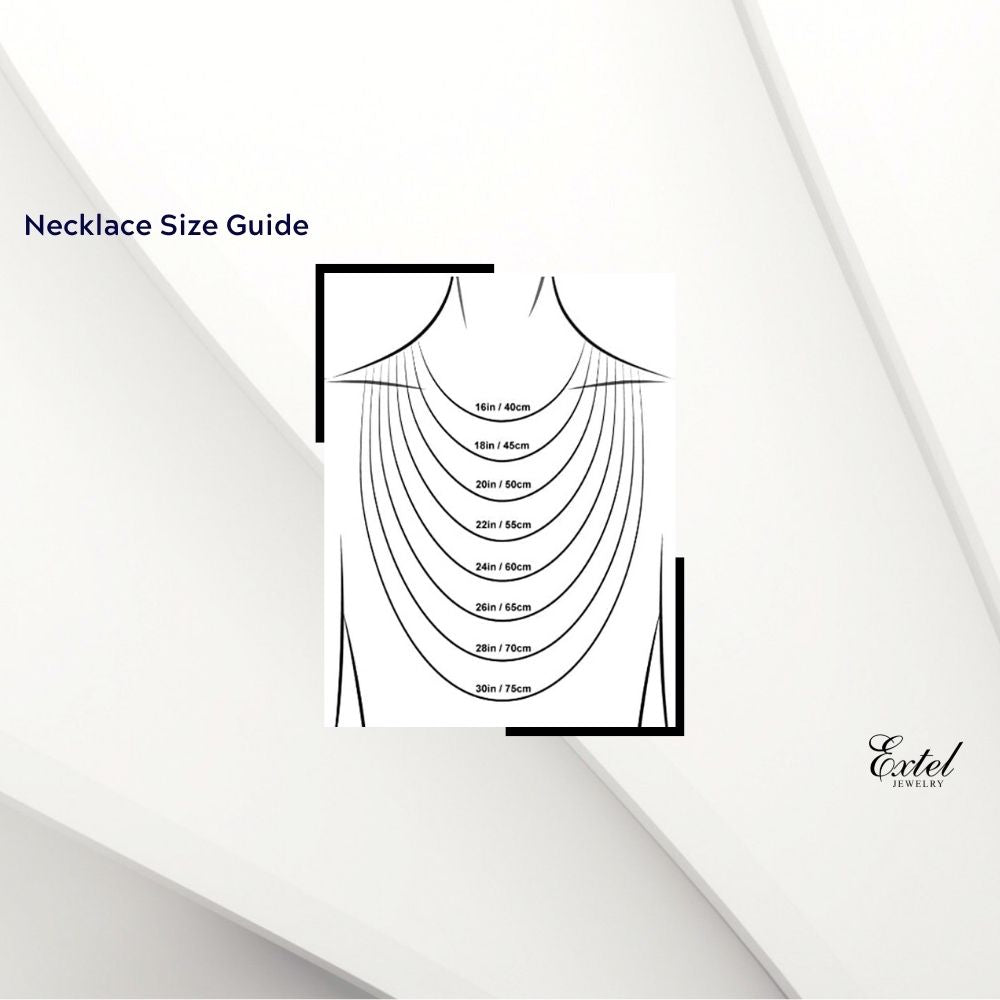 Necklace Size Guide

16in / 40cm

18in / 45cm

20in / 50cm

22in / 55cm

24in / 60cm

26in / 65cm

28in / 70cm

30in / 75cm

Extel
JEWELRY