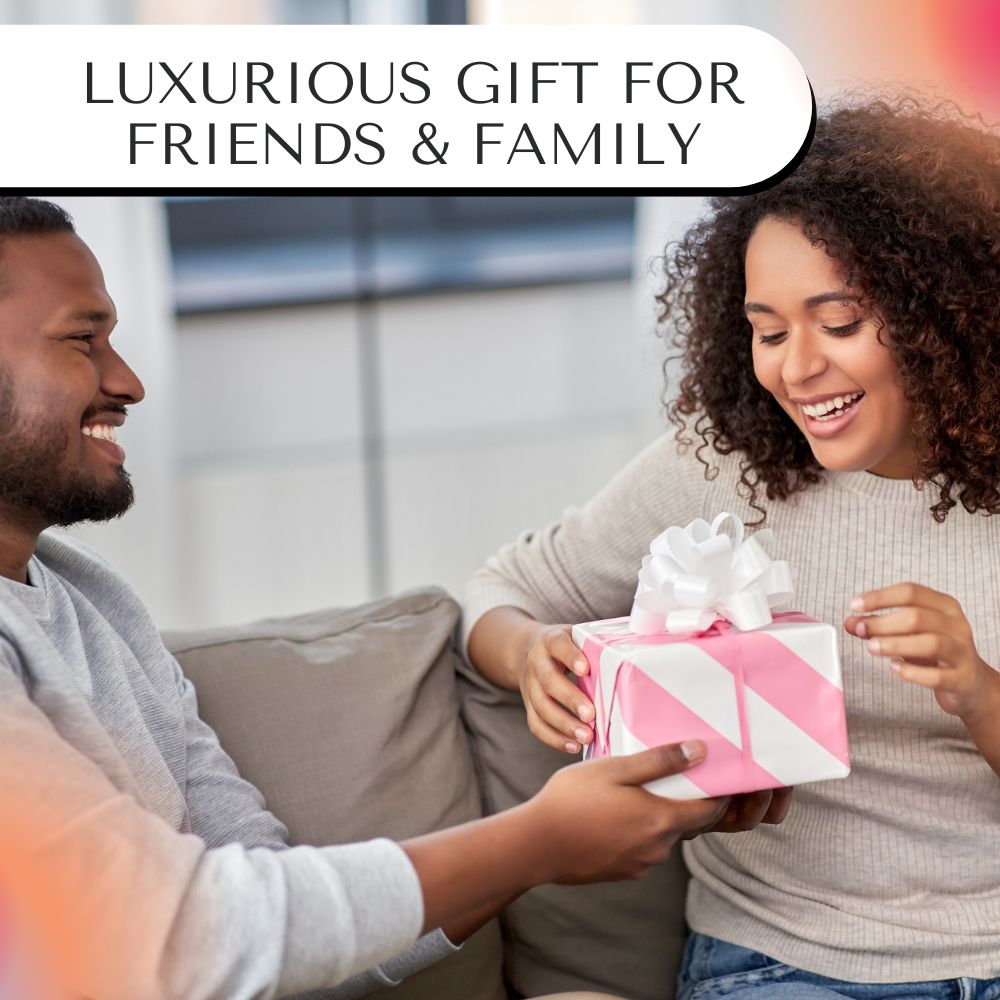 LUXURIOUS GIFT FOR FRIENDS & FAMILY